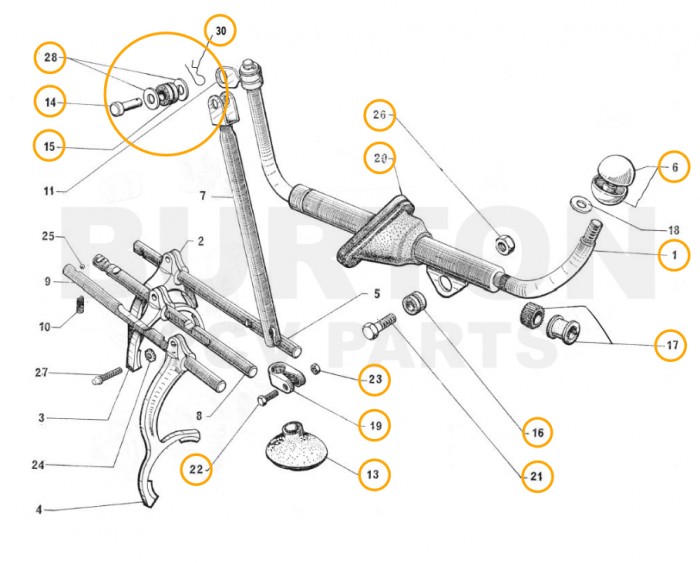 30
28
14
15
11
26
20
6
18
1
7
25
2
9
10
5
17
27
23
3
8
19
16
24
22
13
21
4
BURTON
2CV PARTS